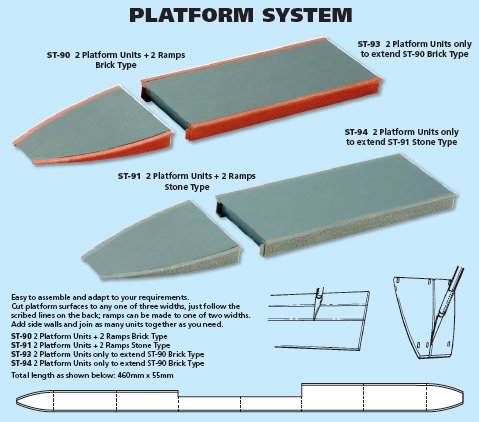 PLATFORM SYSTEM

ST-90 2 Platform Units + 2 Ramps
Brick Type

ST-93 2 Platform Units only
to extend ST-90 Brick Type

ST-94 2 Platform Units only
to extend ST-91 Stone Type

ST-91 2 Platform Units + 2 Ramps
Stone Type

Easy to assemble and adapt to your requirements. Cut platform surfaces to any one of three widths, just follow the scribed lines on the back; ramps can be made to one of two widths. Add side walls and join as many units together as you need.

ST-90 2 Platform Units + 2 Ramps Brick Type
ST-91 2 Platform Units + 2 Ramps Stone Type
ST-93 2 Platform Units only to extend ST-90 Brick Type
ST-94 2 Platform Units only to extend ST-90 Brick Type

Total length as shown below: 460mm x 55mm