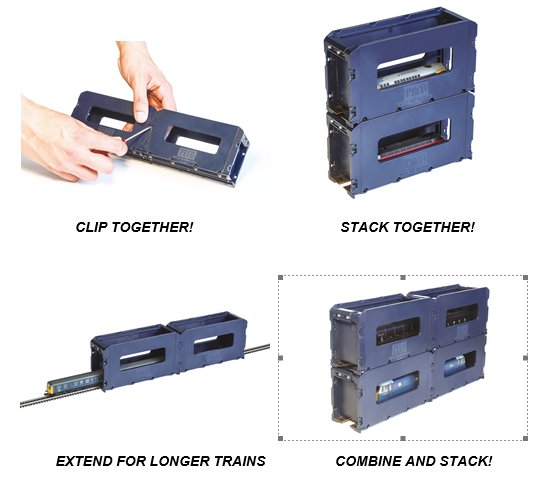 CLIP TOGETHER!

STACK TOGETHER!

EXTEND FOR LONGER TRAINS

COMBINE AND STACK!